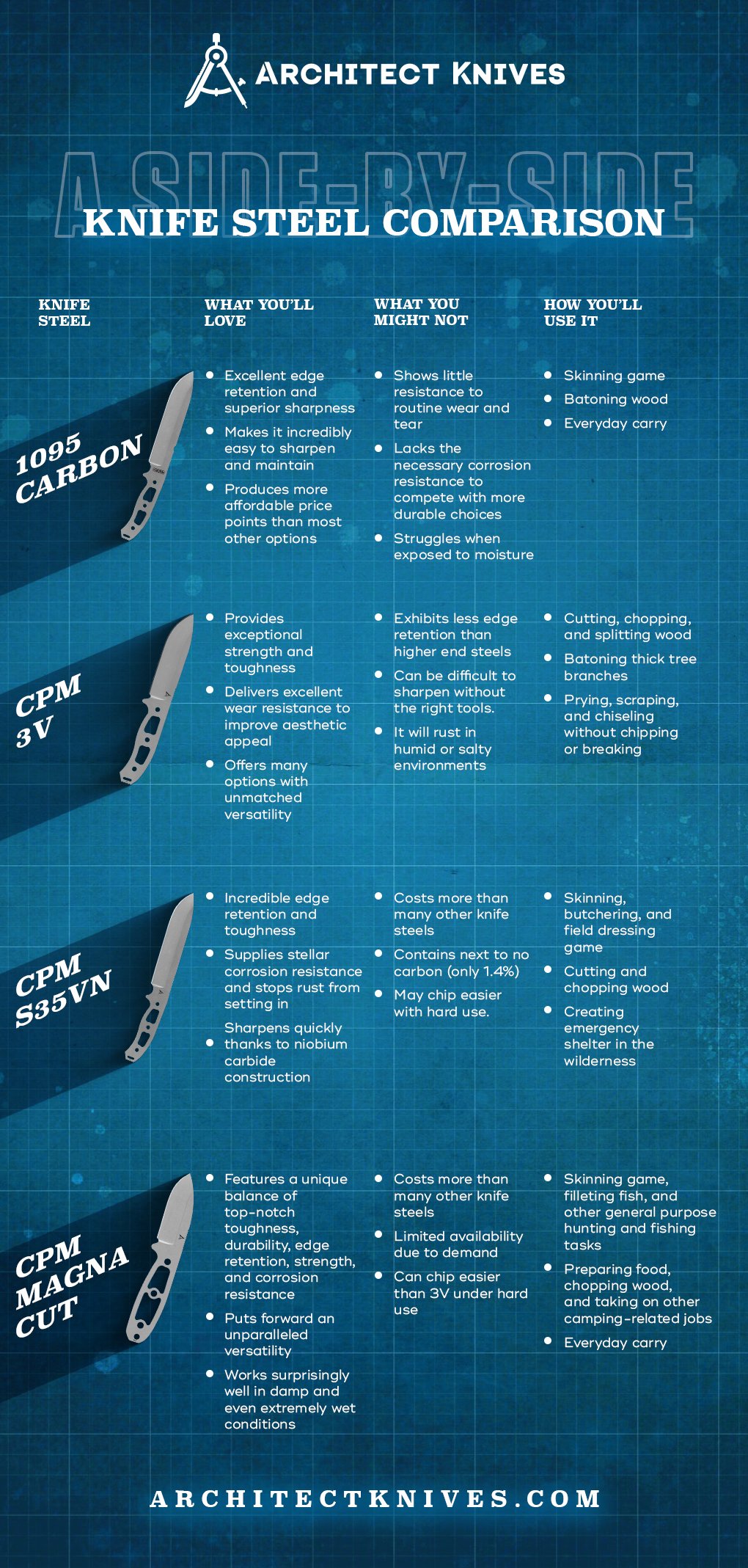 ARCHITECT KNIVES

A SIDE-BY-SIDE
KNIFE STEEL COMPARISON

| KNIFE STEEL | WHAT YOU'LL LOVE | WHAT YOU MIGHT NOT | HOW YOU'LL USE IT |
|---|---|---|---|
| 1095 CARBON | • Excellent edge retention and superior sharpness • Makes it incredibly easy to sharpen and maintain • Produces more affordable price points than most other options | • Shows little resistance to routine wear and tear • Lacks the necessary corrosion resistance to compete with more durable choices • Struggles when exposed to moisture | • Skinning game • Batoning wood • Everyday carry |
| CPM 3V | • Provides exceptional strength and toughness • Delivers excellent wear resistance to improve aesthetic appeal • Offers many options with unmatched versatility | • Exhibits less edge retention than higher end steels • Can be difficult to sharpen without the right tools. • It will rust in humid or salty environments | • Cutting, chopping, and splitting wood • Batoning thick tree branches • Prying, scraping, and chiseling without chipping or breaking |
| CPM S35VN | • Incredible edge retention and toughness • Supplies stellar corrosion resistance and stops rust from setting in • Sharpens quickly thanks to niobium carbide construction | • Costs more than many other knife steels • Contains next to no carbon (only 1.4%) • May chip easier with hard use. | • Skinning, butchering, and field dressing game • Cutting and chopping wood • Creating emergency shelter in the wilderness |
| CPM MAGNA CUT | • Features a unique balance of top-notch toughness, durability, edge retention, strength, and corrosion resistance • Puts forward an unparalleled versatility • Works surprisingly well in damp and even extremely wet conditions | • Costs more than many other knife steels • Limited availability due to demand • Can chip easier than 3V under hard use | • Skinning game, filleting fish, and other general purpose hunting and fishing tasks • Preparing food, chopping wood, and taking on other camping-related jobs • Everyday carry |

ARCHITECTKNIVES.COM